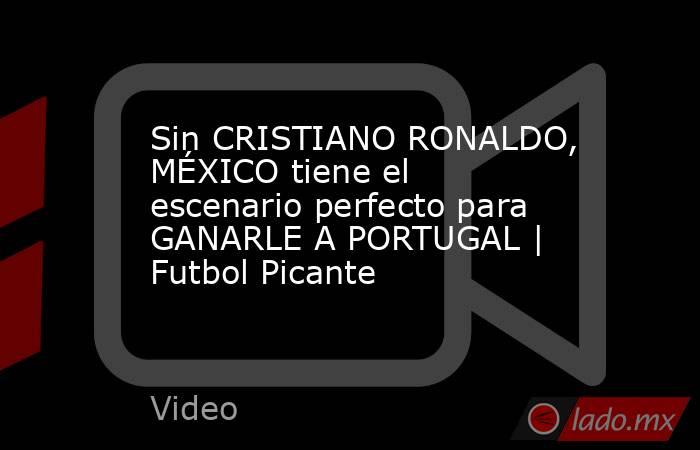 Sin CRISTIANO RONALDO, MÉXICO tiene el escenario perfecto para GANARLE A PORTUGAL | Futbol Picante

Video

lado.mx